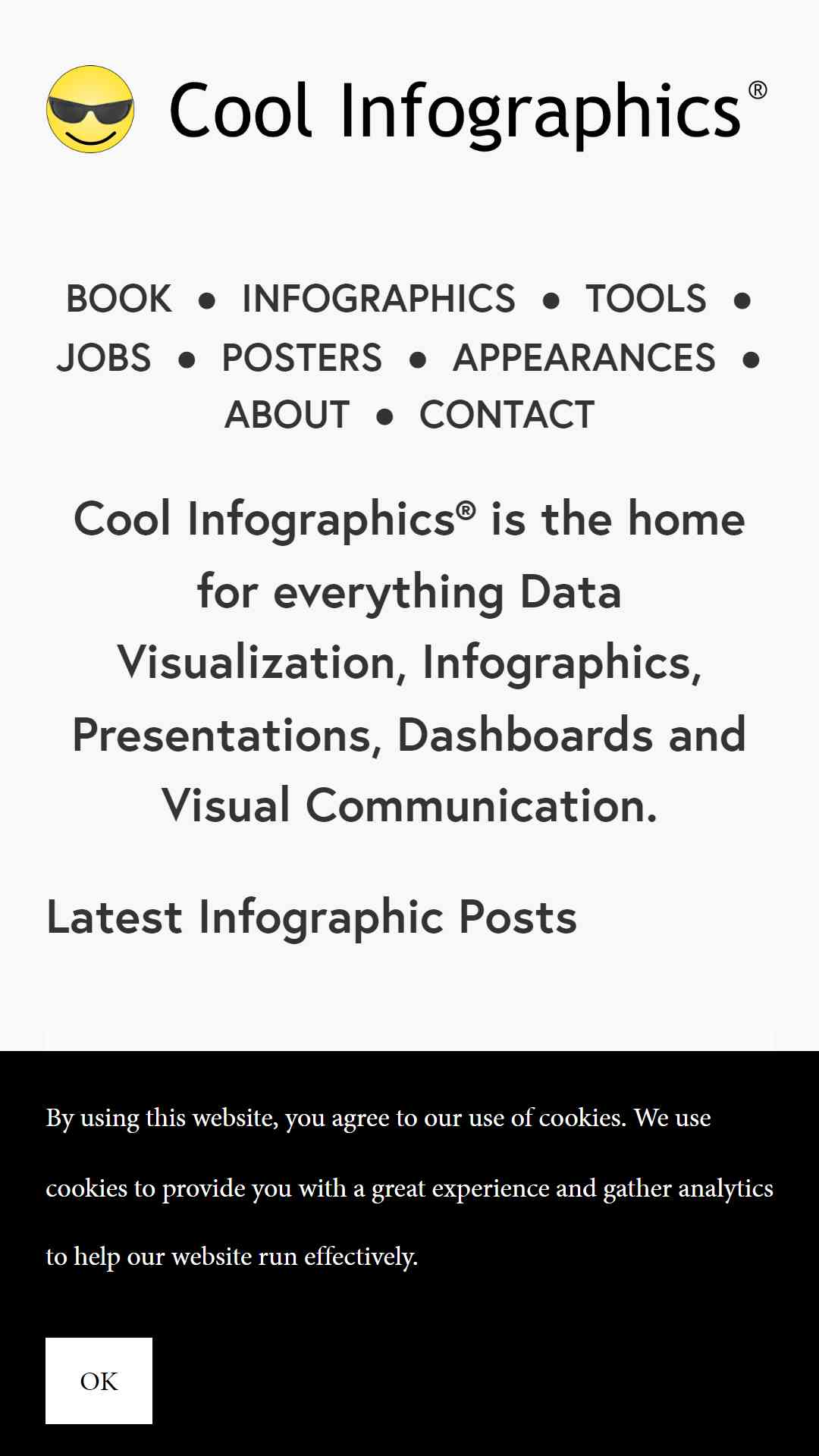 Cool Infographics®

BOOK • INFOGRAPHICS • TOOLS • JOBS • POSTERS • APPEARANCES • ABOUT • CONTACT

Cool Infographics® is the home for everything Data Visualization, Infographics, Presentations, Dashboards and Visual Communication.

Latest Infographic Posts

By using this website, you agree to our use of cookies. We use cookies to provide you with a great experience and gather analytics to help our website run effectively.

OK