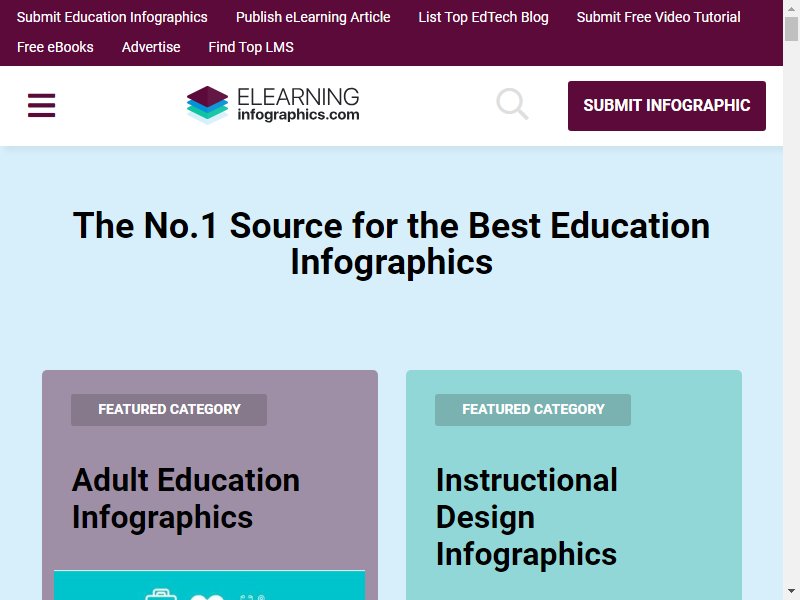 Submit Education Infographics Publish eLearning Article List Top EdTech Blog Submit Free Video Tutorial Free eBooks Advertise Find Top LMS

ELEARNING infographics.com

SUBMIT INFOGRAPHIC

The No.1 Source for the Best Education Infographics

FEATURED CATEGORY

Adult Education Infographics

FEATURED CATEGORY

Instructional Design Infographics